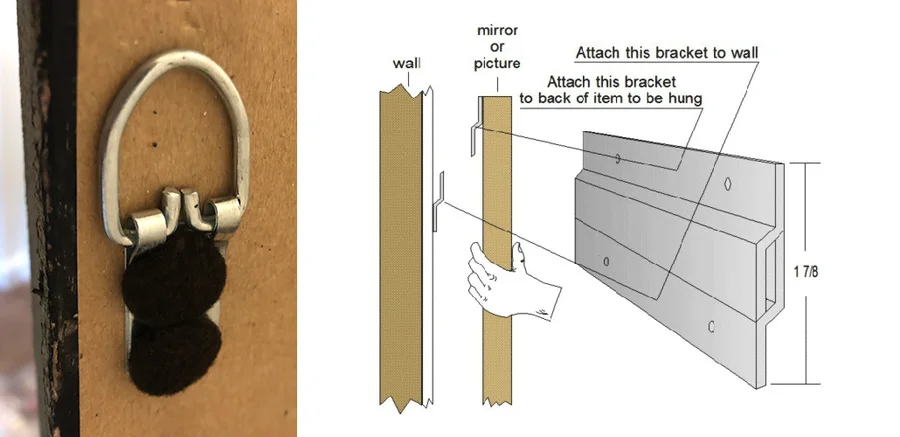 wall

mirror or picture

Attach this bracket to wall

Attach this bracket to back of item to be hung

1 7/8